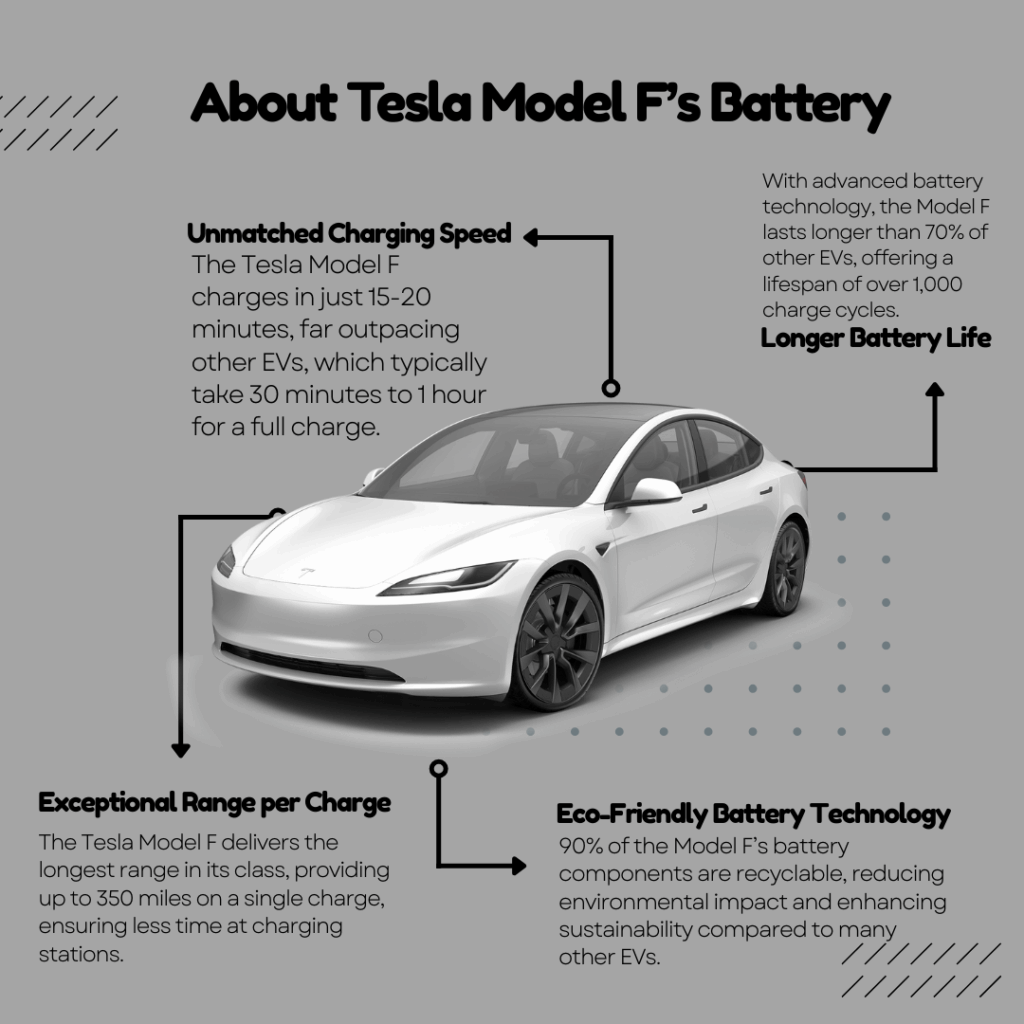 About Tesla Model F's Battery

Unmatched Charging Speed
The Tesla Model F charges in just 15-20 minutes, far outpacing other EVs, which typically take 30 minutes to 1 hour for a full charge.

With advanced battery technology, the Model F lasts longer than 70% of other EVs, offering a lifespan of over 1,000 charge cycles.
Longer Battery Life

Exceptional Range per Charge
The Tesla Model F delivers the longest range in its class, providing up to 350 miles on a single charge, ensuring less time at charging stations.

Eco-Friendly Battery Technology
90% of the Model F's battery components are recyclable, reducing environmental impact and enhancing sustainability compared to many other EVs.